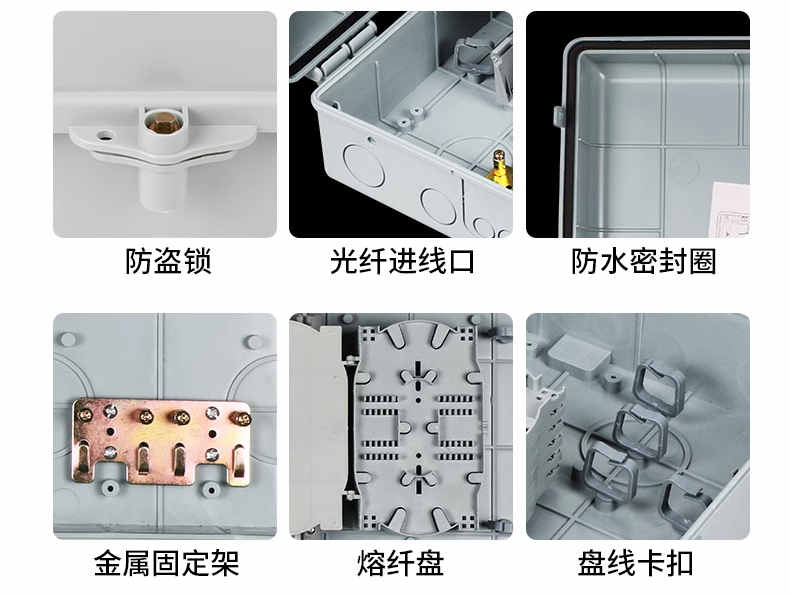 防盗锁

光纤进线口

防水密封圈

金属固定架

熔纤盘

盘线卡扣