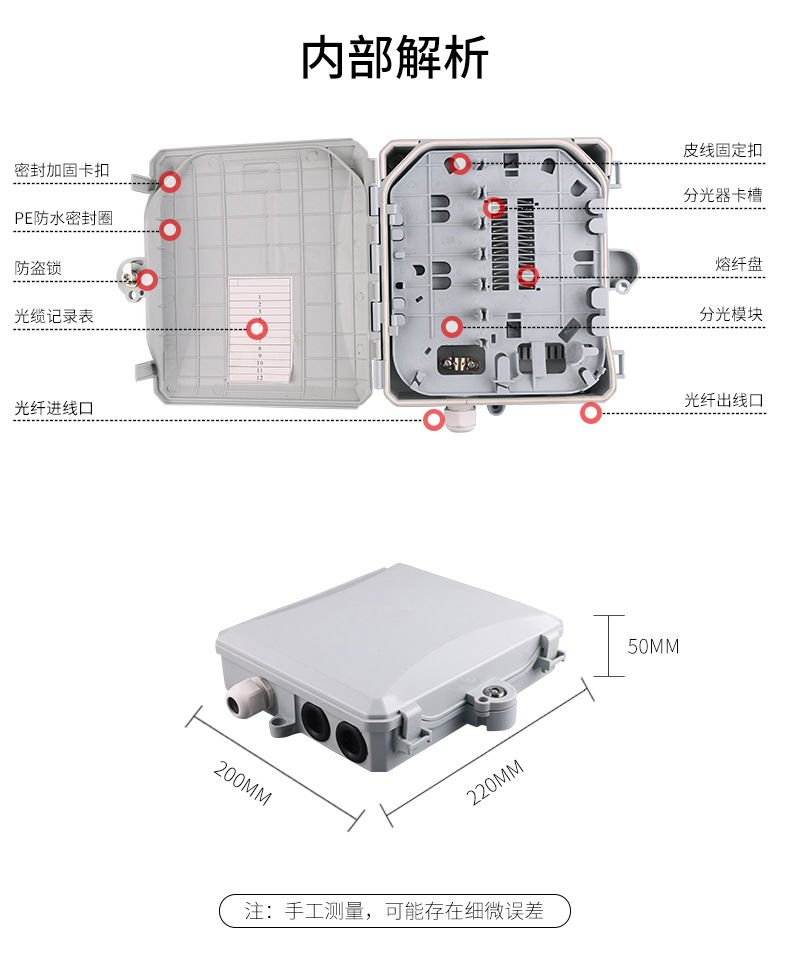 内部解析

密封加固卡扣

PE防水密封圈

防盗锁

光缆记录表

光纤进线口

皮线固定扣

分光器卡槽

熔纤盘

分光模块

光纤出线口

1
2
3
4
5
6
7
8
9
10
11
12

50MM

200MM

220MM

注：手工测量，可能存在细微误差