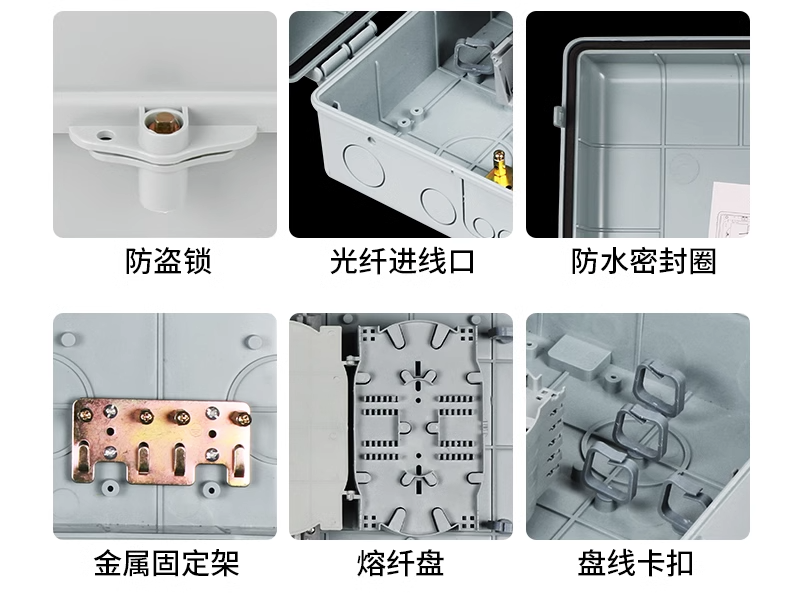 防盗锁

光纤进线口

防水密封圈

金属固定架

熔纤盘

盘线卡扣