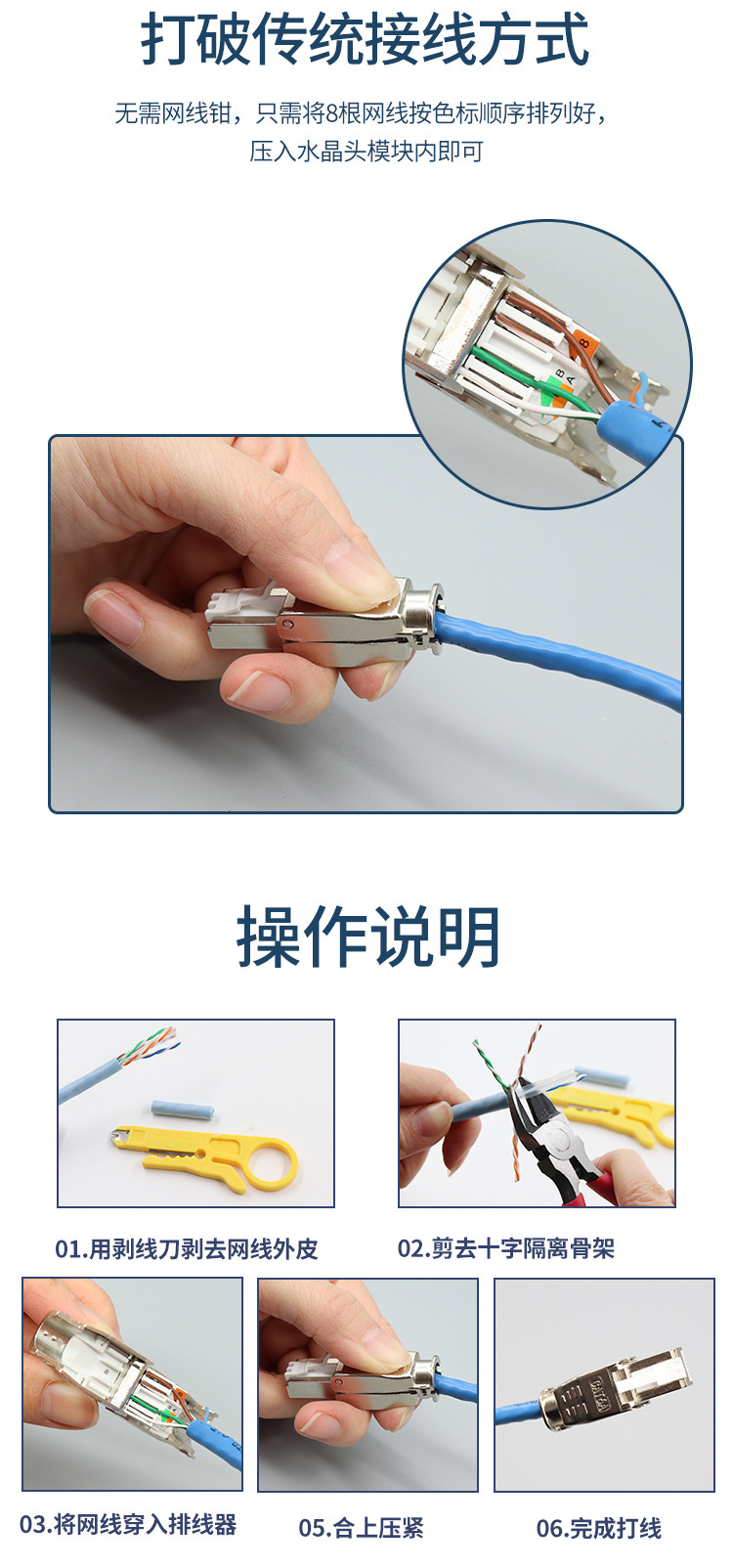 打破传统接线方式

无需网线钳，只需将8根网线按色标顺序排列好，压入水晶头模块内即可

8
B
A

操作说明

01.用剥线刀剥去网线外皮

02.剪去十字隔离骨架

03.将网线穿入排线器

05.合上压紧

06.完成打线